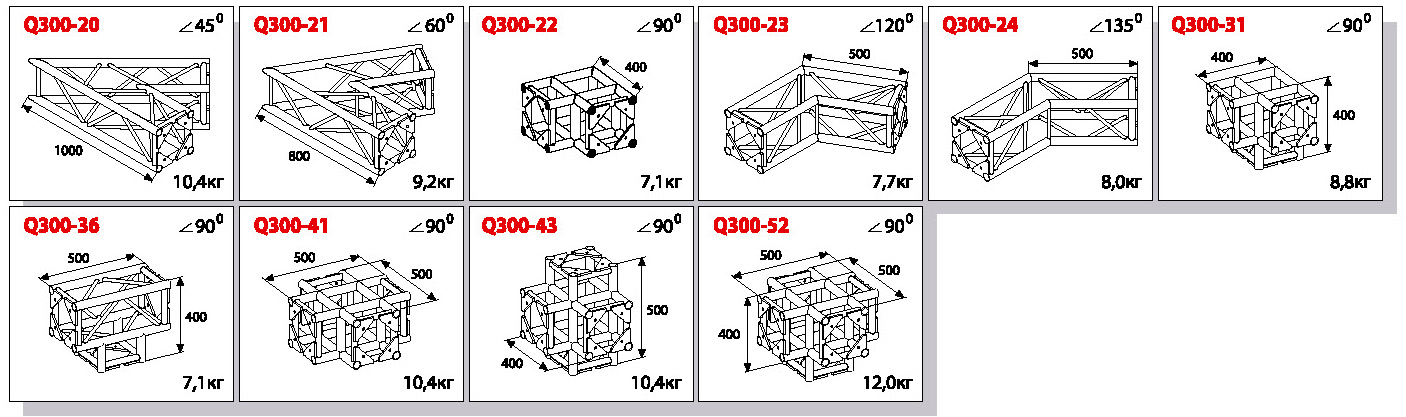 Q300-20 $\angle 45^0$
1000
10,4кг

Q300-21 $\angle 60^0$
800
9,2кг

Q300-22 $\angle 90^0$
400
7,1кг

Q300-23 $\angle 120^0$
500
7,7кг

Q300-24 $\angle 135^0$
500
8,0кг

Q300-31 $\angle 90^0$
400
400
8,8кг

Q300-36 $\angle 90^0$
500
400
7,1кг

Q300-41 $\angle 90^0$
500
500
10,4кг

Q300-43 $\angle 90^0$
500
400
10,4кг

Q300-52 $\angle 90^0$
500
500
400
12,0кг